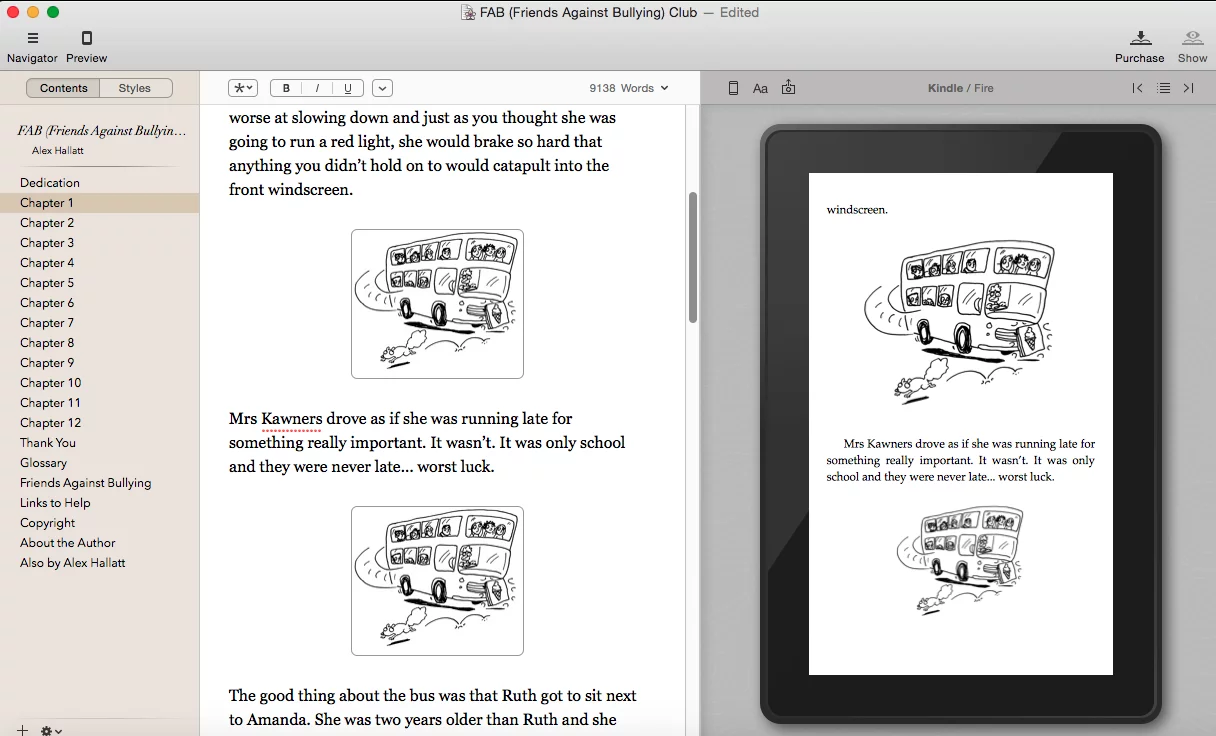 FAB (Friends Against Bullying) Club — Edited

Navigator
Preview

Purchase
Show

Contents
Styles

FAB (Friends Against Bullyin…
Alex Hallatt

Dedication
Chapter 1
Chapter 2
Chapter 3
Chapter 4
Chapter 5
Chapter 6
Chapter 7
Chapter 8
Chapter 9
Chapter 10
Chapter 11
Chapter 12
Thank You
Glossary
Friends Against Bullying
Links to Help
Copyright
About the Author
Also by Alex Hallatt

B I U

9138 Words

worse at slowing down and just as you thought she was going to run a red light, she would brake so hard that anything you didn't hold on to would catapult into the front windscreen.

Mrs Kawners drove as if she was running late for something really important. It wasn't. It was only school and they were never late... worst luck.

The good thing about the bus was that Ruth got to sit next to Amanda. She was two years older than Ruth and she

Aa

Kindle / Fire

windscreen.

Mrs Kawners drove as if she was running late for something really important. It wasn't. It was only school and they were never late... worst luck.